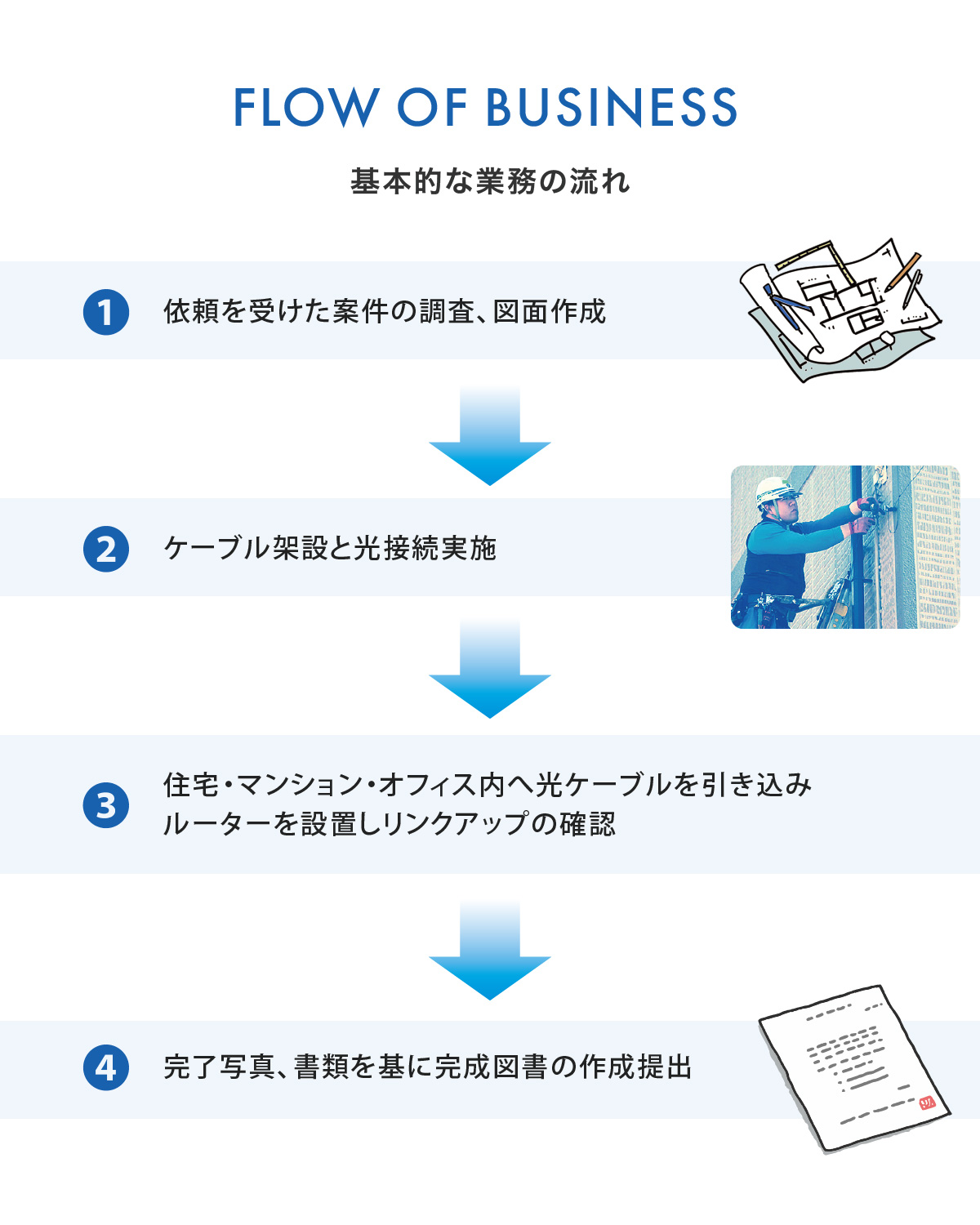 FLOW OF BUSINESS

基本的な業務の流れ

1 依頼を受けた案件の調査、図面作成

2 ケーブル架設と光接続実施

3 住宅・マンション・オフィス内へ光ケーブルを引き込み
ルーターを設置しリンクアップの確認

4 完了写真、書類を基に完成図書の作成提出